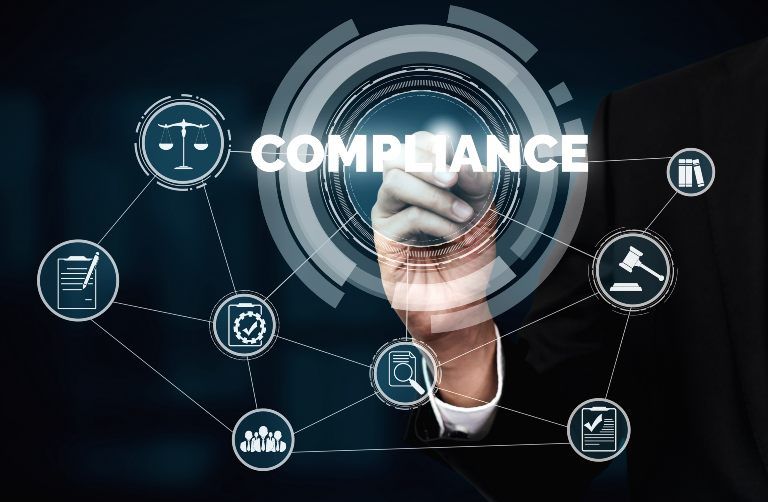 COMPLIANCE