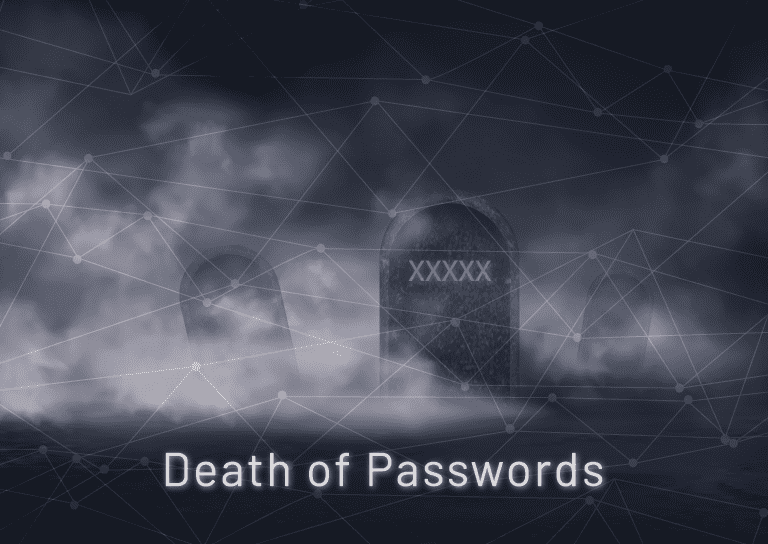 XXXXX

Death of Passwords